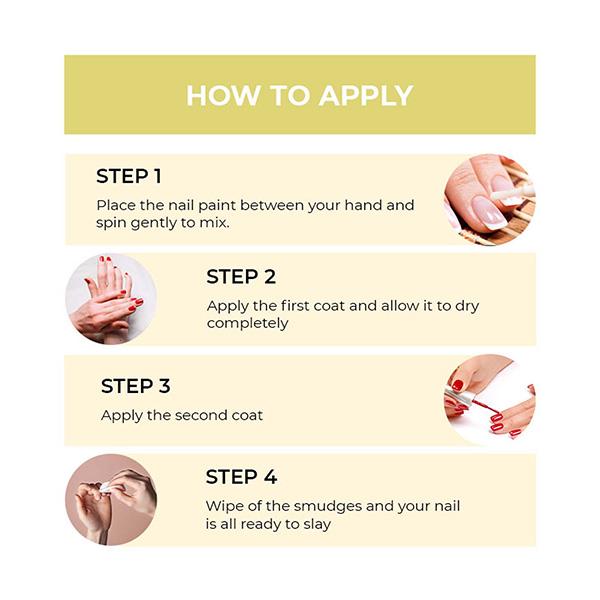 HOW TO APPLY

STEP 1

Place the nail paint between your hand and spin gently to mix.

STEP 2

Apply the first coat and allow it to dry completely

STEP 3

Apply the second coat

STEP 4

Wipe of the smudges and your nail is all ready to slay