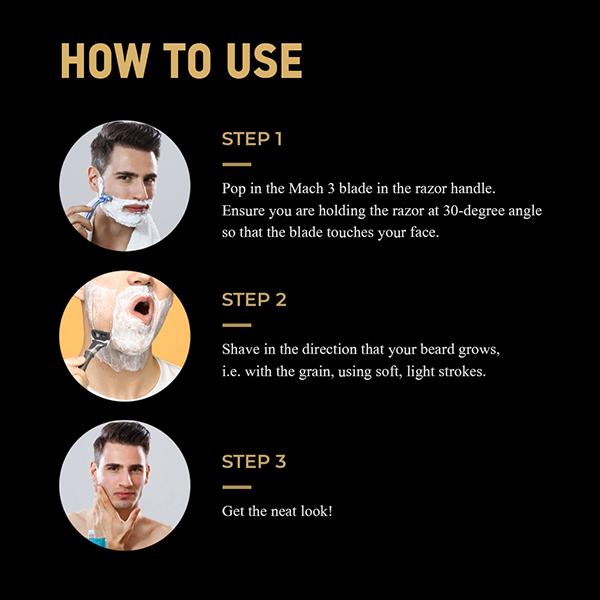 HOW TO USE

STEP 1

Pop in the Mach 3 blade in the razor handle. Ensure you are holding the razor at 30-degree angle so that the blade touches your face.

STEP 2

Shave in the direction that your beard grows, i.e. with the grain, using soft, light strokes.

STEP 3

Get the neat look!