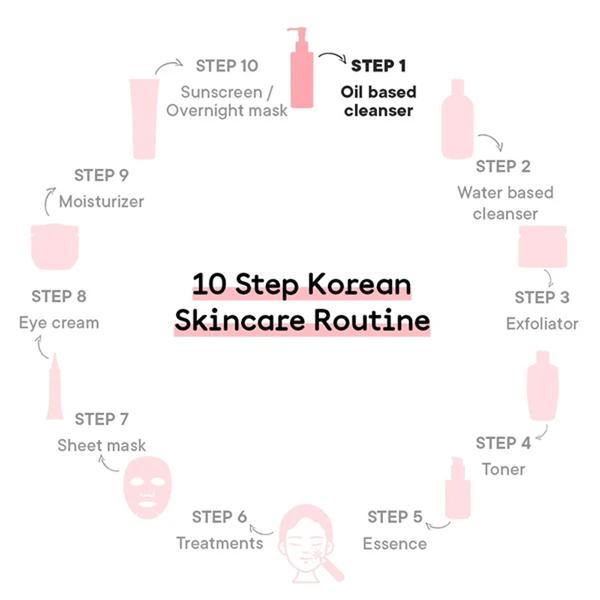 10 Step Korean Skincare Routine

STEP 1
Oil based cleanser

STEP 2
Water based cleanser

STEP 3
Exfoliator

STEP 4
Toner

STEP 5
Essence

STEP 6
Treatments

STEP 7
Sheet mask

STEP 8
Eye cream

STEP 9
Moisturizer

STEP 10
Sunscreen / Overnight mask