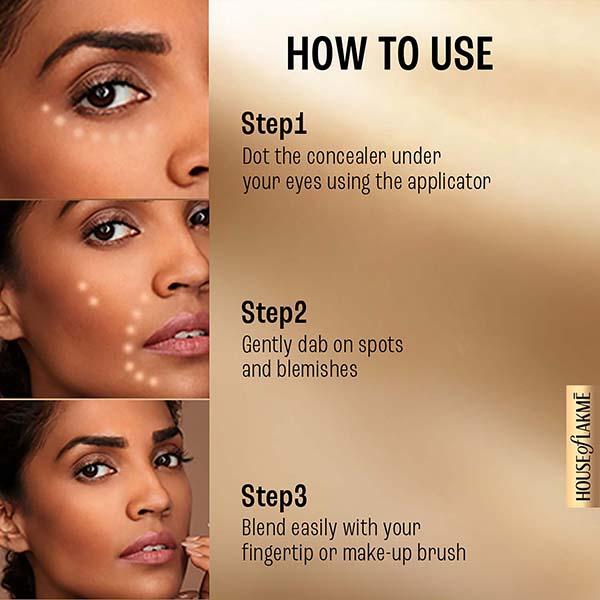 HOW TO USE

Step1
Dot the concealer under your eyes using the applicator

Step2
Gently dab on spots and blemishes

Step3
Blend easily with your fingertip or make-up brush

HOUSE of LAKMĒ