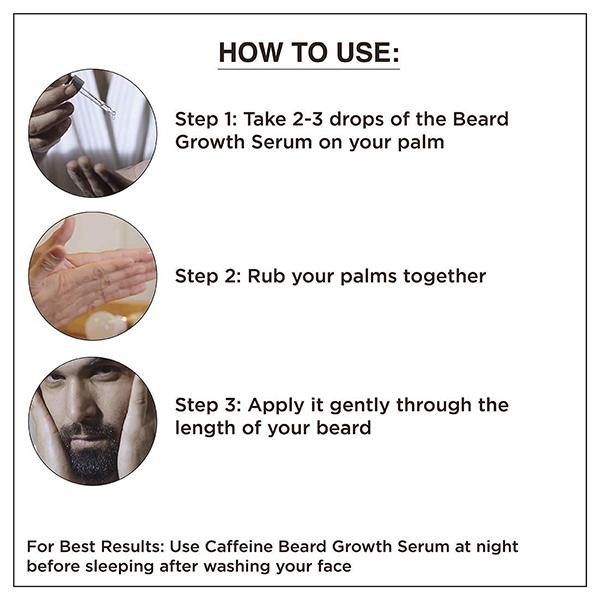 HOW TO USE:

Step 1: Take 2-3 drops of the Beard Growth Serum on your palm

Step 2: Rub your palms together

Step 3: Apply it gently through the length of your beard

For Best Results: Use Caffeine Beard Growth Serum at night before sleeping after washing your face