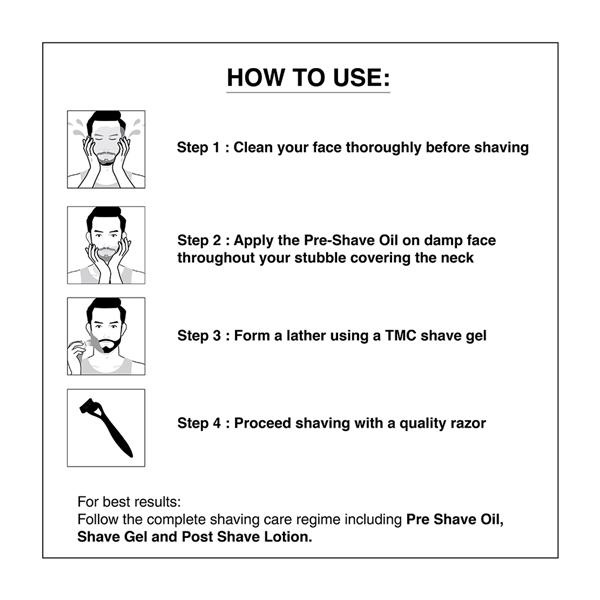 HOW TO USE:

Step 1 : Clean your face thoroughly before shaving

Step 2 : Apply the Pre-Shave Oil on damp face throughout your stubble covering the neck

Step 3 : Form a lather using a TMC shave gel

Step 4 : Proceed shaving with a quality razor

For best results:
Follow the complete shaving care regime including Pre Shave Oil, Shave Gel and Post Shave Lotion.