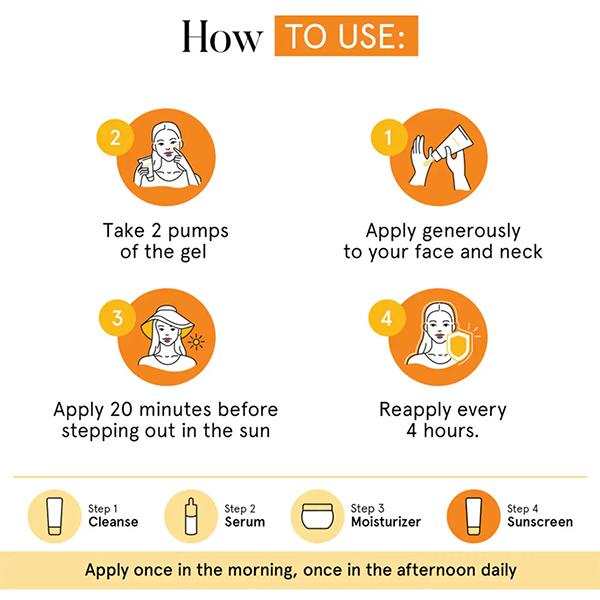 How TO USE:

2

Take 2 pumps of the gel

1

Apply generously to your face and neck

3

Apply 20 minutes before stepping out in the sun

4

Reapply every 4 hours.

Step 1
Cleanse

Step 2
Serum

Step 3
Moisturizer

Step 4
Sunscreen

Apply once in the morning, once in the afternoon daily