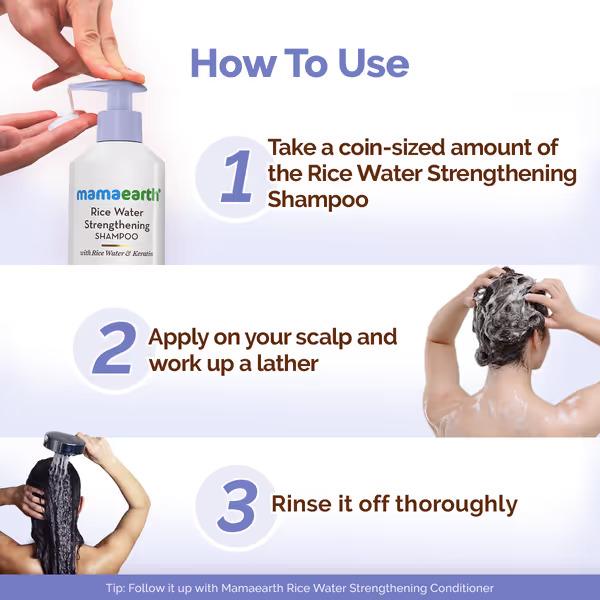 How To Use

mamaearth
Rice Water
Strengthening
SHAMPOO
with Rice Water & Keratin

1 Take a coin-sized amount of the Rice Water Strengthening Shampoo

2 Apply on your scalp and work up a lather

3 Rinse it off thoroughly

Tip: Follow it up with Mamaearth Rice Water Strengthening Conditioner