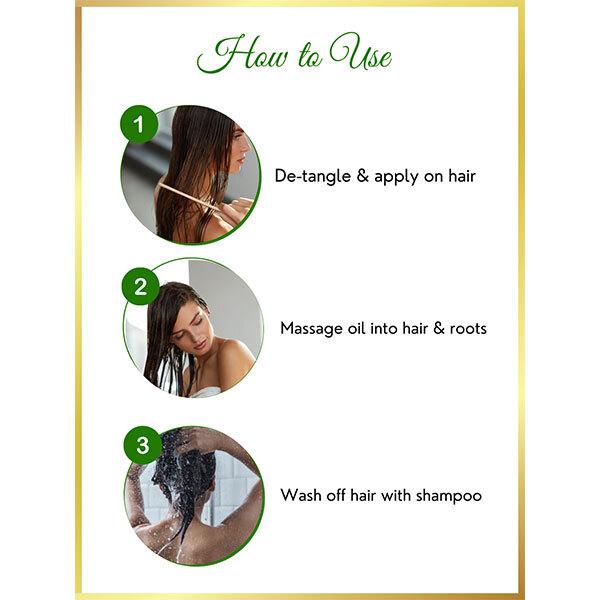 How to Use

1

De-tangle & apply on hair

2

Massage oil into hair & roots

3

Wash off hair with shampoo