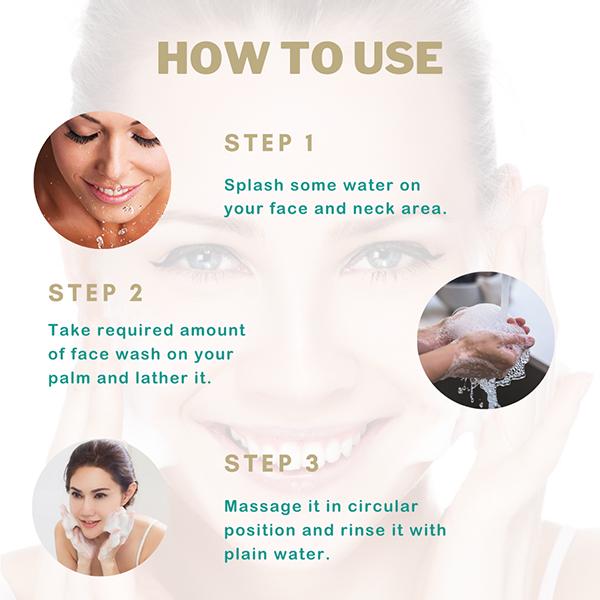 HOW TO USE

STEP 1

Splash some water on your face and neck area.

STEP 2

Take required amount of face wash on your palm and lather it.

STEP 3

Massage it in circular position and rinse it with plain water.