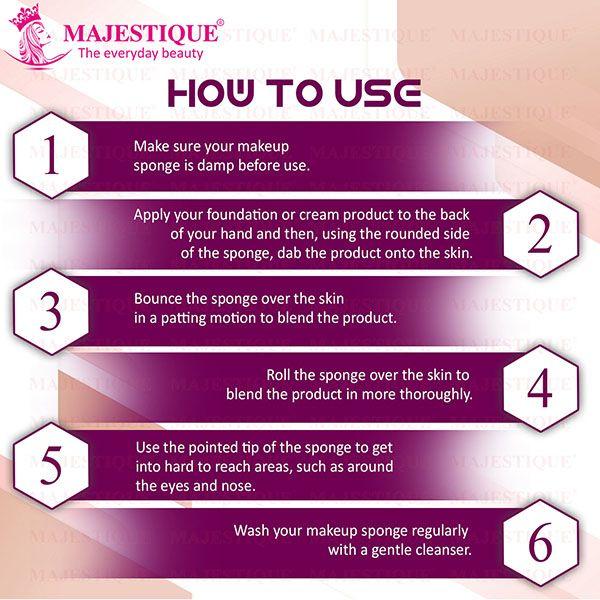 MAJESTIQUE®
The everyday beauty

HOW TO USE

1
Make sure your makeup sponge is damp before use.

Apply your foundation or cream product to the back of your hand and then, using the rounded side of the sponge, dab the product onto the skin.
2

3
Bounce the sponge over the skin in a patting motion to blend the product.

Roll the sponge over the skin to blend the product in more thoroughly.
4

5
Use the pointed tip of the sponge to get into hard to reach areas, such as around the eyes and nose.

Wash your makeup sponge regularly with a gentle cleanser.
6