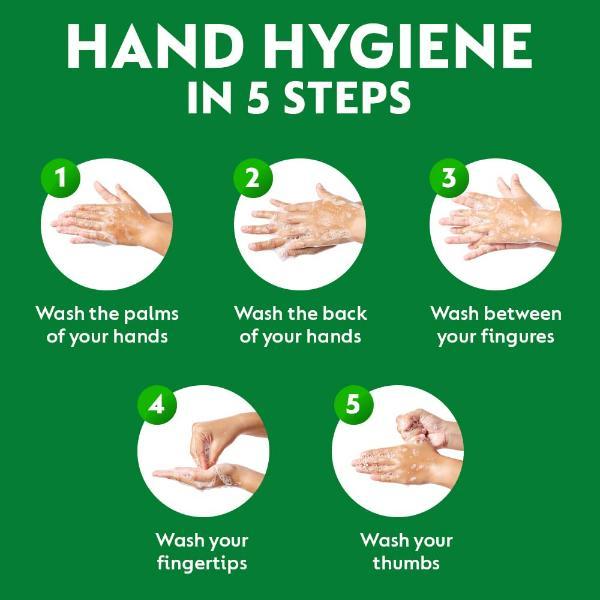 HAND HYGIENE
IN 5 STEPS

1
Wash the palms of your hands

2
Wash the back of your hands

3
Wash between your fingures

4
Wash your fingertips

5
Wash your thumbs