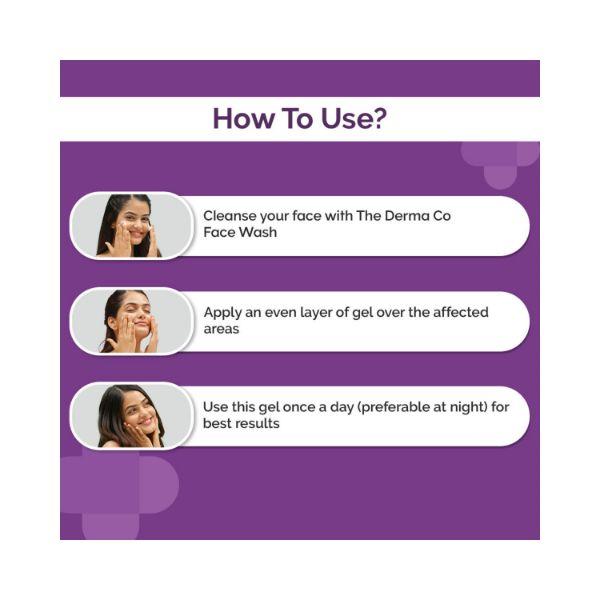 How To Use?

Cleanse your face with The Derma Co Face Wash

Apply an even layer of gel over the affected areas

Use this gel once a day (preferable at night) for best results