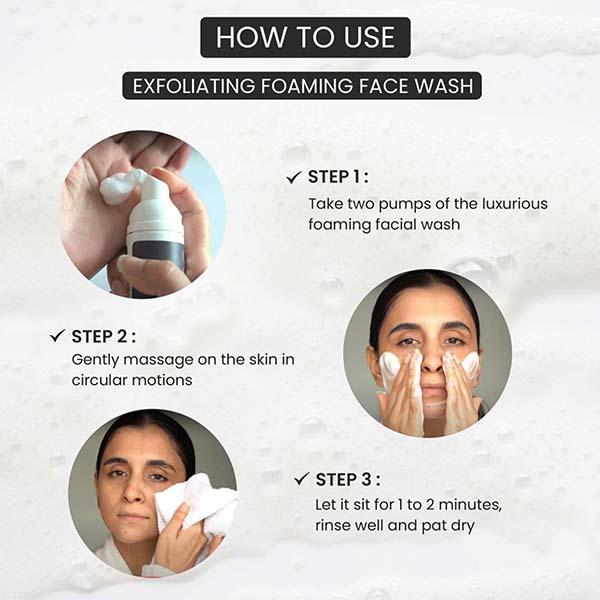 HOW TO USE

EXFOLIATING FOAMING FACE WASH

✓ STEP 1 :
Take two pumps of the luxurious foaming facial wash

✓ STEP 2 :
Gently massage on the skin in circular motions

✓ STEP 3 :
Let it sit for 1 to 2 minutes, rinse well and pat dry