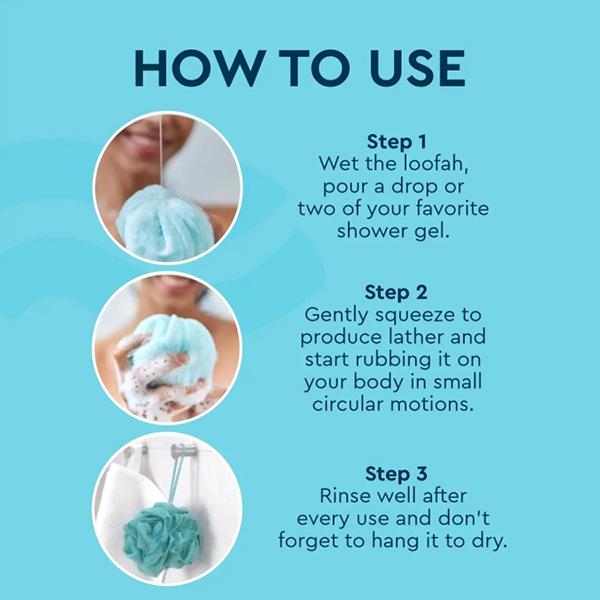 HOW TO USE

Step 1
Wet the loofah, pour a drop or two of your favorite shower gel.

Step 2
Gently squeeze to produce lather and start rubbing it on your body in small circular motions.

Step 3
Rinse well after every use and don't forget to hang it to dry.