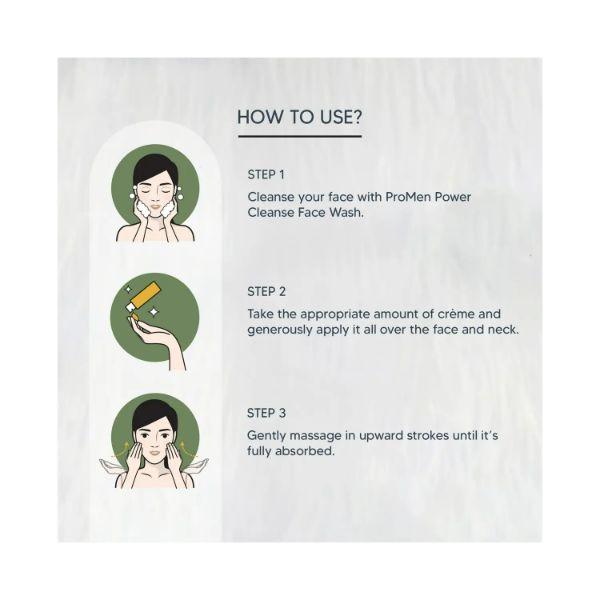 HOW TO USE?

STEP 1

Cleanse your face with ProMen Power Cleanse Face Wash.

STEP 2

Take the appropriate amount of crème and generously apply it all over the face and neck.

STEP 3

Gently massage in upward strokes until it's fully absorbed.