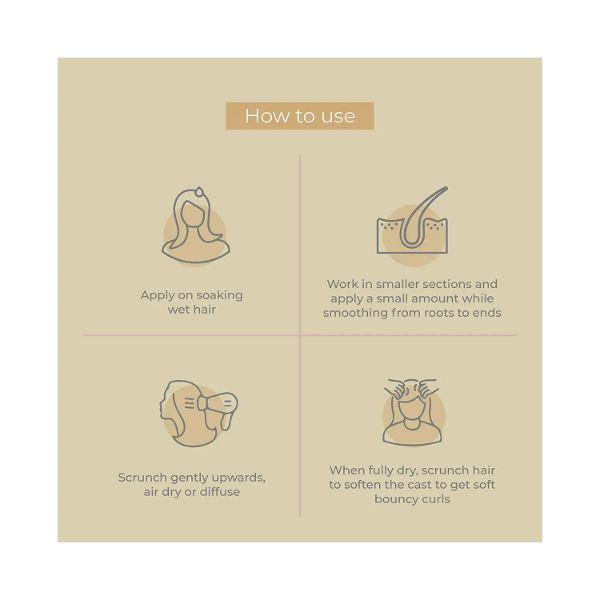 How to use

Apply on soaking wet hair

Work in smaller sections and apply a small amount while smoothing from roots to ends

Scrunch gently upwards, air dry or diffuse

When fully dry, scrunch hair to soften the cast to get soft bouncy curls