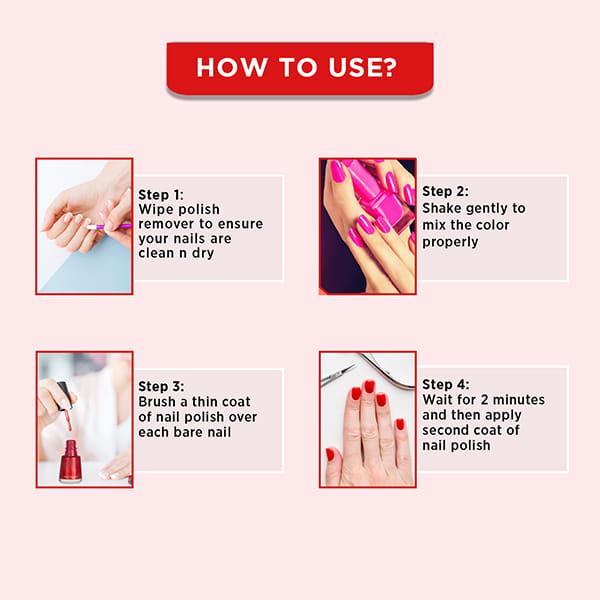 HOW TO USE?

Step 1:
Wipe polish remover to ensure your nails are clean n dry

Step 2:
Shake gently to mix the color properly

Step 3:
Brush a thin coat of nail polish over each bare nail

Step 4:
Wait for 2 minutes and then apply second coat of nail polish