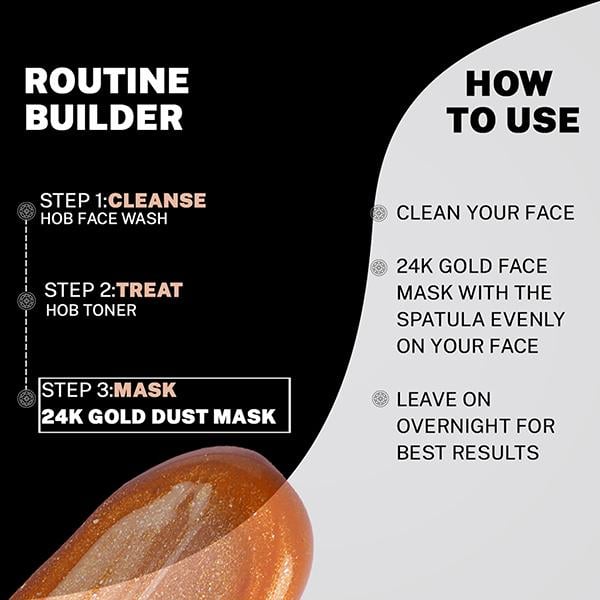 ROUTINE BUILDER

STEP 1:CLEANSE
HOB FACE WASH

STEP 2:TREAT
HOB TONER

STEP 3:MASK
24K GOLD DUST MASK

HOW TO USE

CLEAN YOUR FACE

24K GOLD FACE MASK WITH THE SPATULA EVENLY ON YOUR FACE

LEAVE ON OVERNIGHT FOR BEST RESULTS