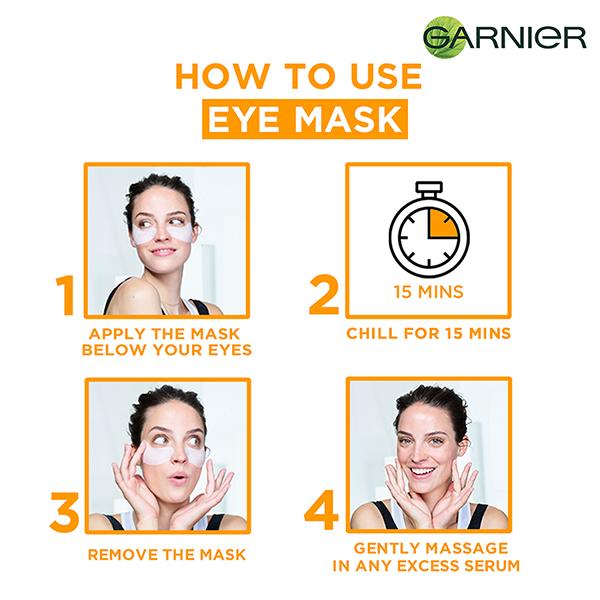 GARNIER

HOW TO USE
EYE MASK

1
APPLY THE MASK
BELOW YOUR EYES

2
15 MINS
CHILL FOR 15 MINS

3
REMOVE THE MASK

4
GENTLY MASSAGE
IN ANY EXCESS SERUM