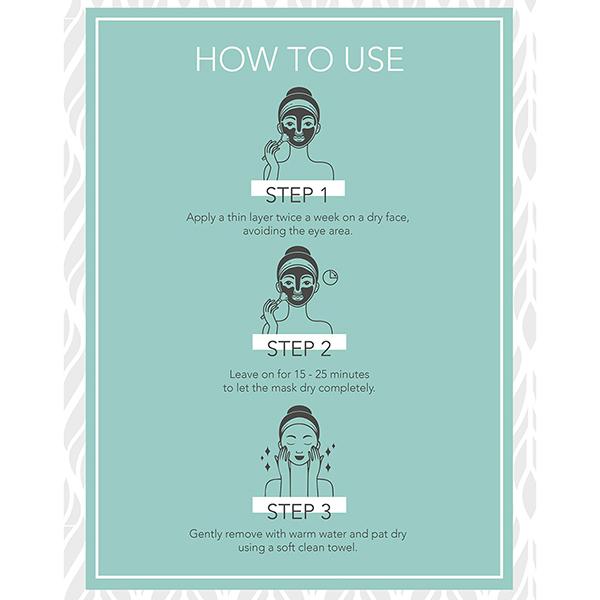 HOW TO USE

STEP 1

Apply a thin layer twice a week on a dry face, avoiding the eye area.

STEP 2

Leave on for 15 - 25 minutes to let the mask dry completely.

STEP 3

Gently remove with warm water and pat dry using a soft clean towel.