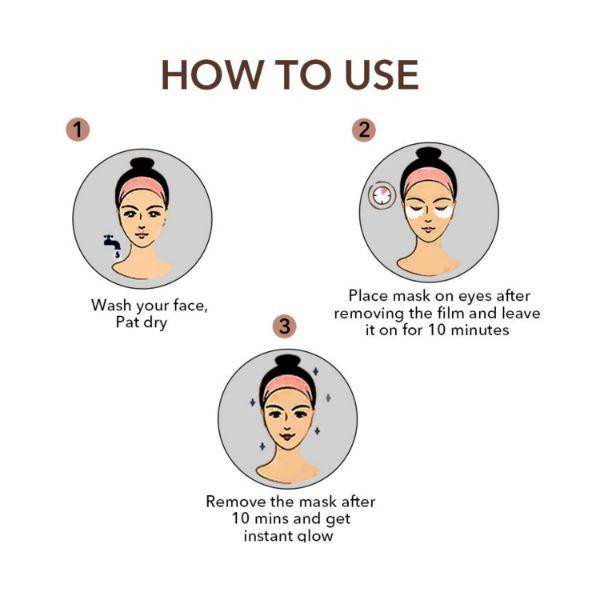 HOW TO USE

1

Wash your face, Pat dry

2

Place mask on eyes after removing the film and leave it on for 10 minutes

3

Remove the mask after 10 mins and get instant glow