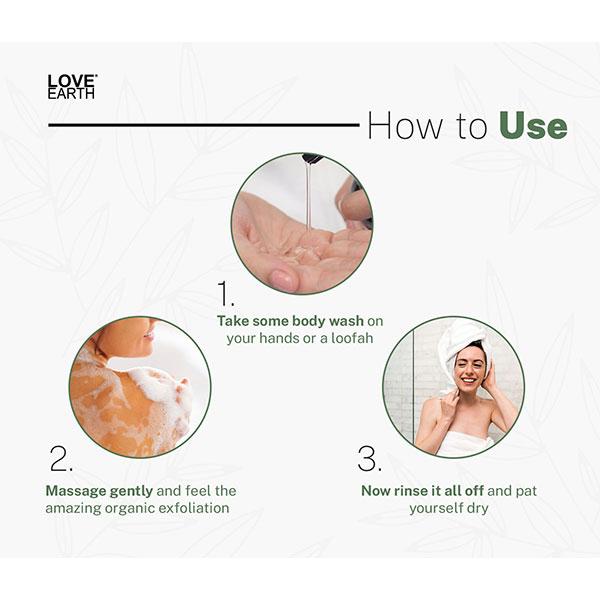 LOVE EARTH

How to Use

1.

Take some body wash on your hands or a loofah

2.

Massage gently and feel the amazing organic exfoliation

3.

Now rinse it all off and pat yourself dry