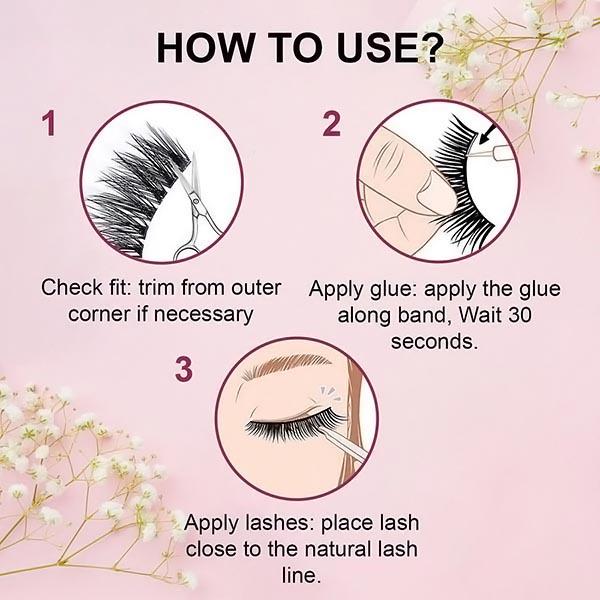 HOW TO USE?

1

Check fit: trim from outer corner if necessary

2

Apply glue: apply the glue along band, Wait 30 seconds.

3

Apply lashes: place lash close to the natural lash line.