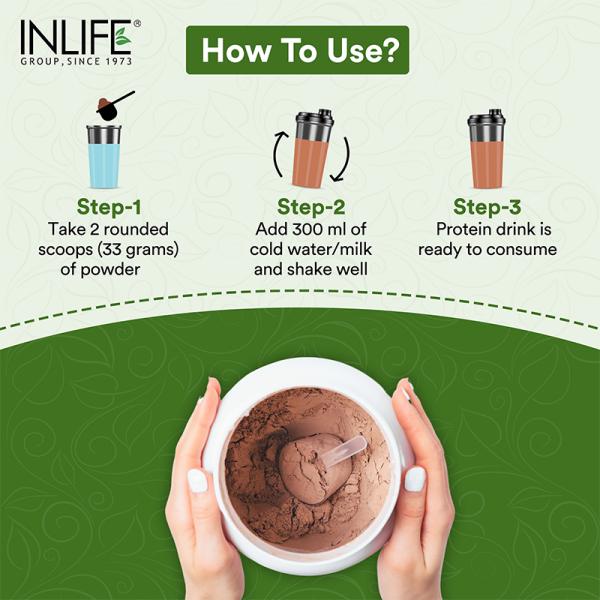 INLIFE®
GROUP, SINCE 1973

How To Use?

Step-1
Take 2 rounded scoops (33 grams) of powder

Step-2
Add 300 ml of cold water/milk and shake well

Step-3
Protein drink is ready to consume