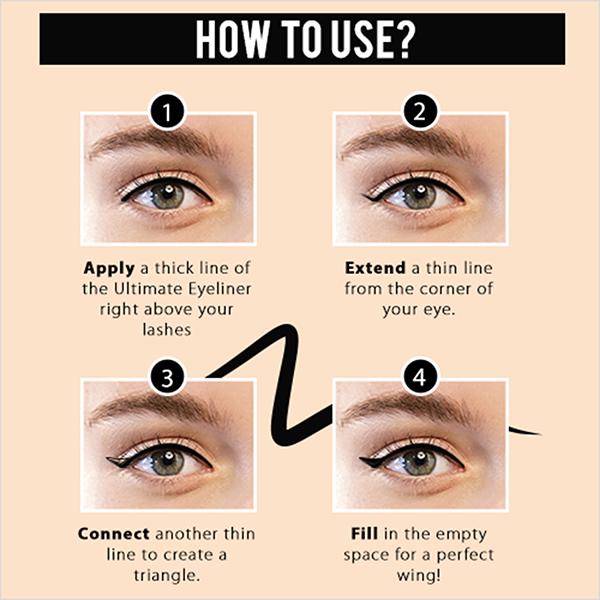 HOW TO USE?

1

Apply a thick line of the Ultimate Eyeliner right above your lashes

2

Extend a thin line from the corner of your eye.

3

Connect another thin line to create a triangle.

4

Fill in the empty space for a perfect wing!