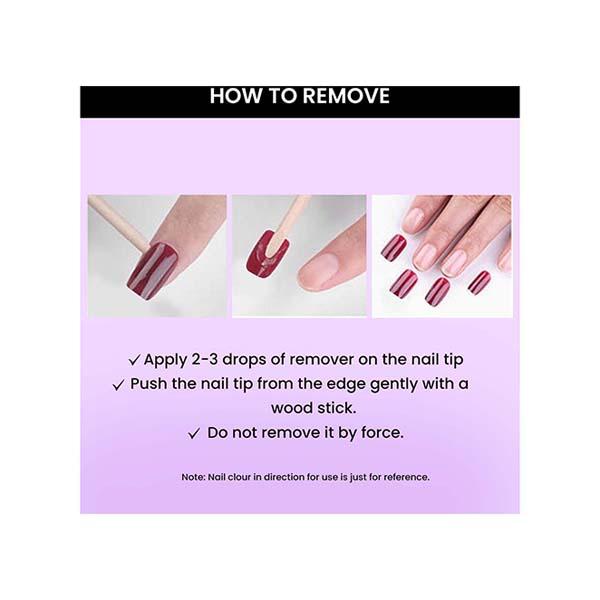 HOW TO REMOVE

✓ Apply 2-3 drops of remover on the nail tip
✓ Push the nail tip from the edge gently with a wood stick.
✓ Do not remove it by force.

Note: Nail clour in direction for use is just for reference.