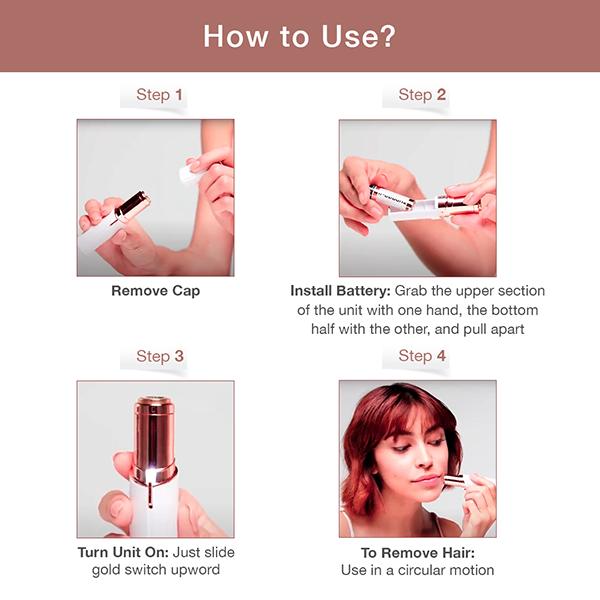 How to Use?

Step 1

Remove Cap

Step 2

Install Battery: Grab the upper section of the unit with one hand, the bottom half with the other, and pull apart

Step 3

Turn Unit On: Just slide gold switch upword

Step 4

To Remove Hair: Use in a circular motion