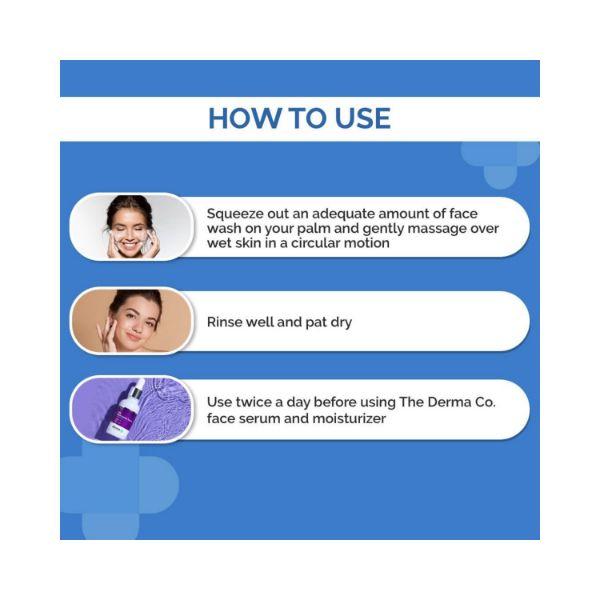 HOW TO USE

Squeeze out an adequate amount of face wash on your palm and gently massage over wet skin in a circular motion

Rinse well and pat dry

Use twice a day before using The Derma Co. face serum and moisturizer