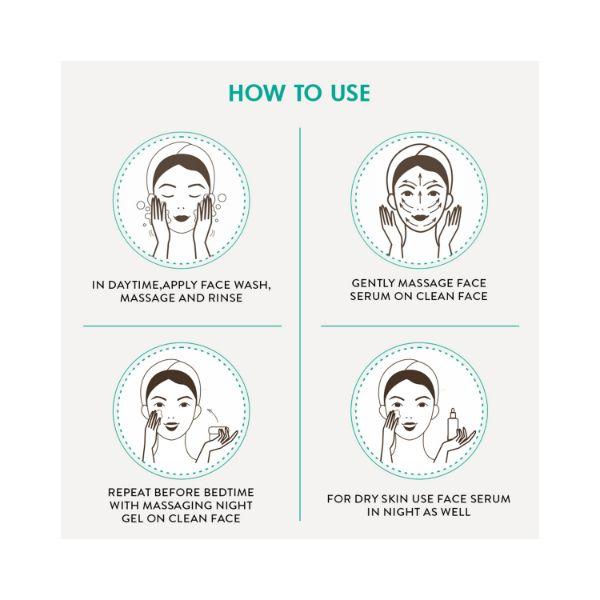 HOW TO USE

IN DAYTIME,APPLY FACE WASH, MASSAGE AND RINSE

GENTLY MASSAGE FACE SERUM ON CLEAN FACE

REPEAT BEFORE BEDTIME WITH MASSAGING NIGHT GEL ON CLEAN FACE

FOR DRY SKIN USE FACE SERUM IN NIGHT AS WELL