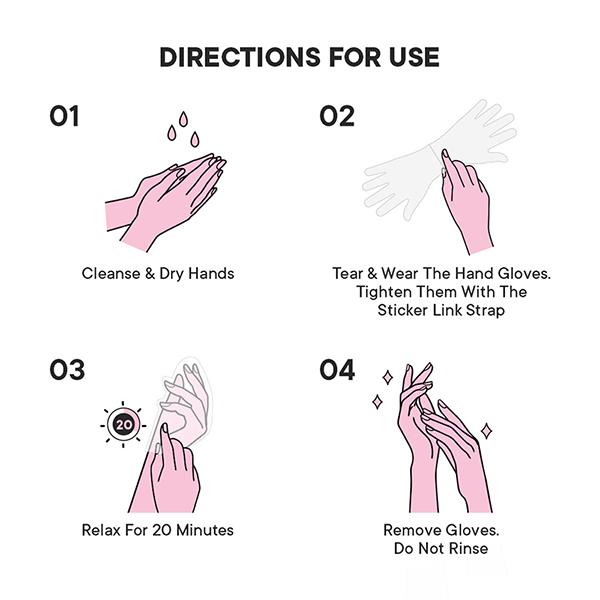 DIRECTIONS FOR USE

01

Cleanse & Dry Hands

02

Tear & Wear The Hand Gloves. Tighten Them With The Sticker Link Strap

03

20

Relax For 20 Minutes

04

Remove Gloves. Do Not Rinse