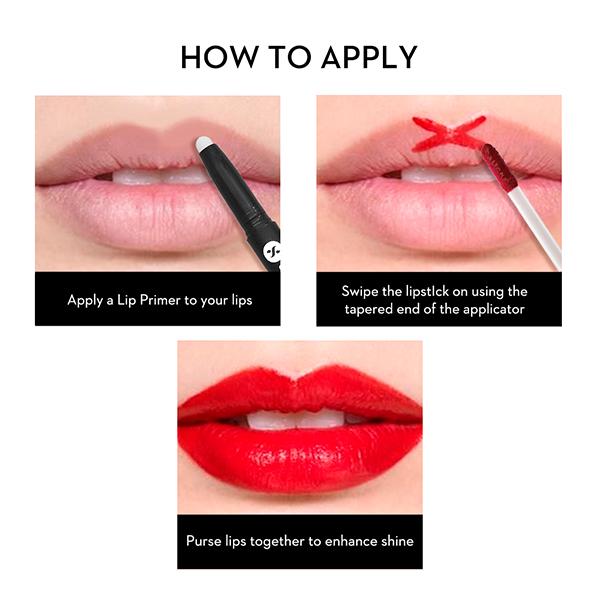 HOW TO APPLY

Apply a Lip Primer to your lips

Swipe the lipstick on using the tapered end of the applicator

Purse lips together to enhance shine