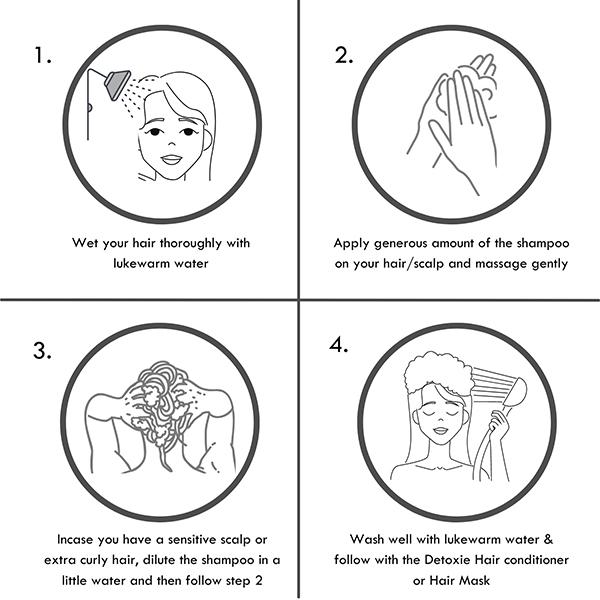 1.

Wet your hair thoroughly with lukewarm water

2.

Apply generous amount of the shampoo on your hair/scalp and massage gently

3.

Incase you have a sensitive scalp or extra curly hair, dilute the shampoo in a little water and then follow step 2

4.

Wash well with lukewarm water & follow with the Detoxie Hair conditioner or Hair Mask