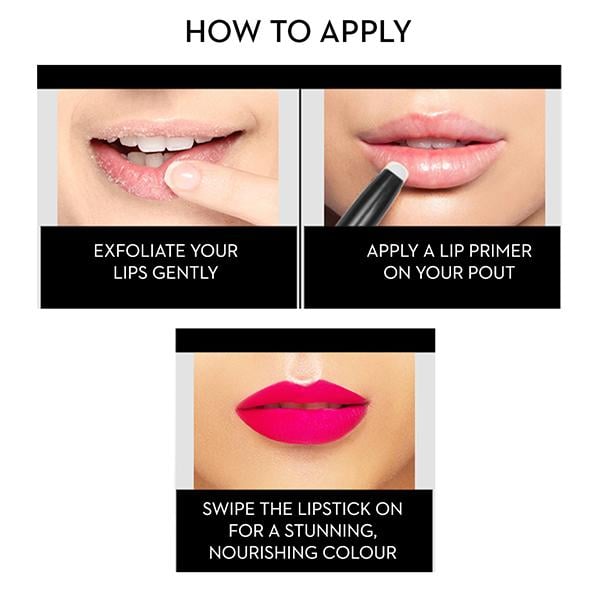 HOW TO APPLY

EXFOLIATE YOUR LIPS GENTLY

APPLY A LIP PRIMER ON YOUR POUT

SWIPE THE LIPSTICK ON FOR A STUNNING, NOURISHING COLOUR