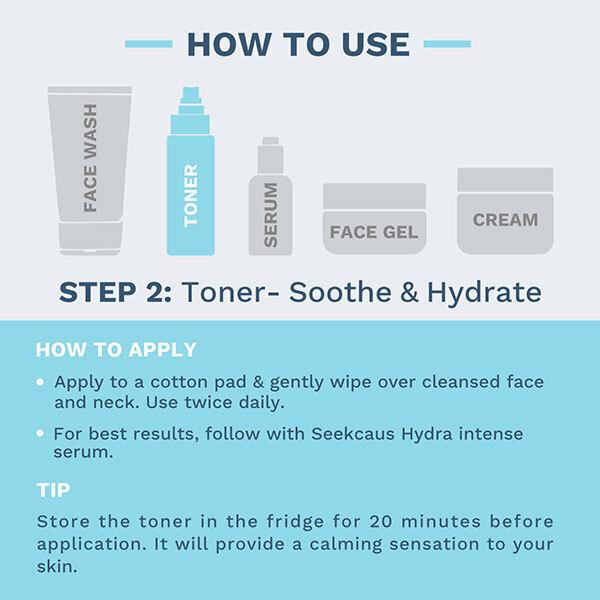 HOW TO USE

FACE WASH
TONER
SERUM
FACE GEL
CREAM

STEP 2: Toner- Soothe & Hydrate

HOW TO APPLY

• Apply to a cotton pad & gently wipe over cleansed face and neck. Use twice daily.

• For best results, follow with Seekcaus Hydra intense serum.

TIP

Store the toner in the fridge for 20 minutes before application. It will provide a calming sensation to your skin.