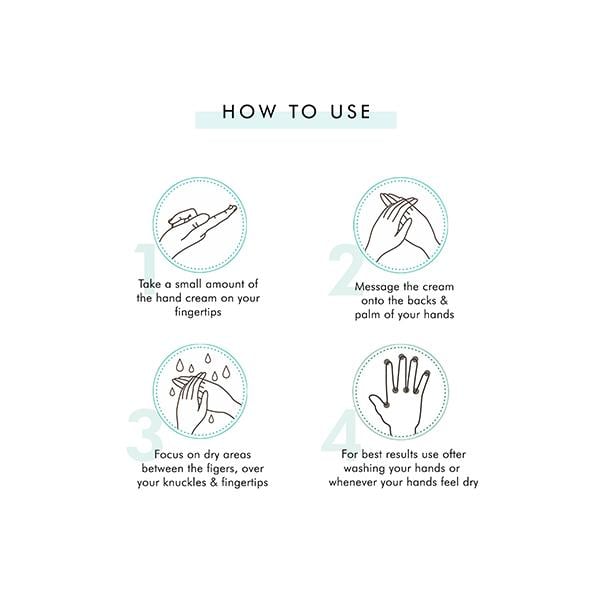 HOW TO USE

1

Take a small amount of the hand cream on your fingertips

2

Message the cream onto the backs & palm of your hands

3

Focus on dry areas between the figers, over your knuckles & fingertips

4

For best results use ofter washing your hands or whenever your hands feel dry