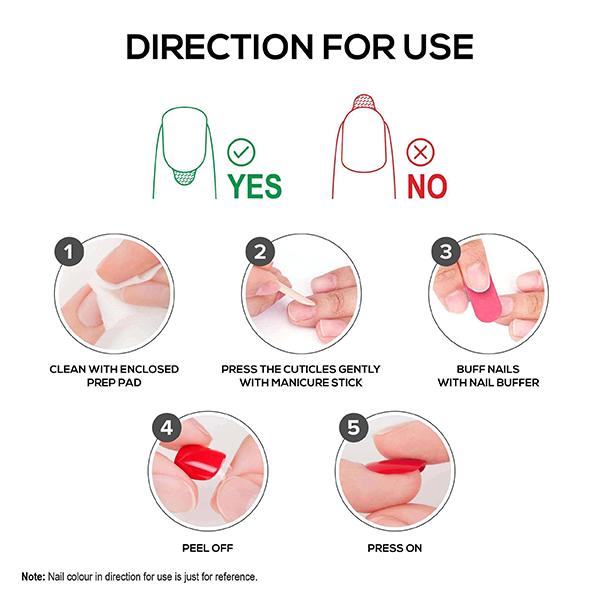 DIRECTION FOR USE

YES

NO

1

CLEAN WITH ENCLOSED PREP PAD

2

PRESS THE CUTICLES GENTLY WITH MANICURE STICK

3

BUFF NAILS WITH NAIL BUFFER

4

PEEL OFF

5

PRESS ON

Note: Nail colour in direction for use is just for reference.