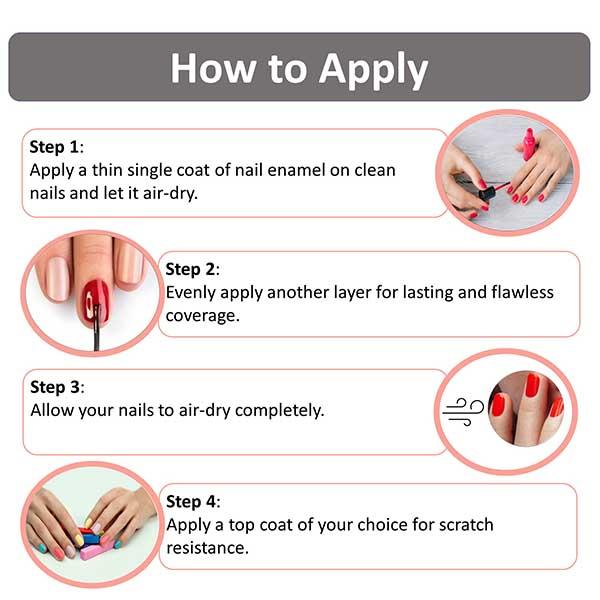 How to Apply

Step 1:
Apply a thin single coat of nail enamel on clean nails and let it air-dry.

Step 2:
Evenly apply another layer for lasting and flawless coverage.

Step 3:
Allow your nails to air-dry completely.

Step 4:
Apply a top coat of your choice for scratch resistance.