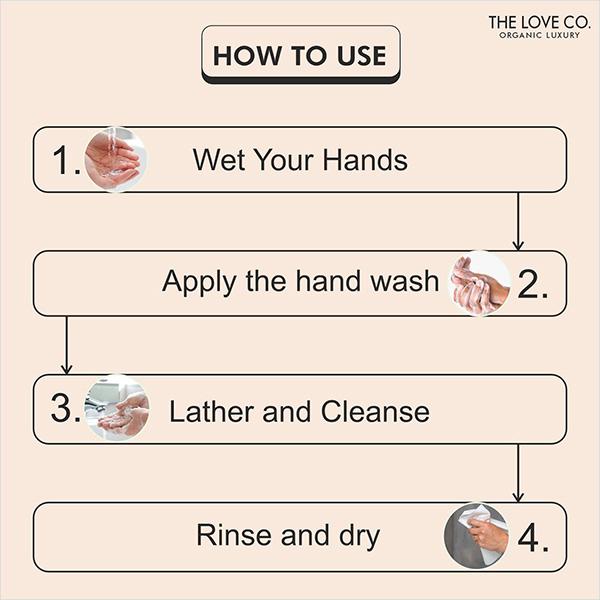 THE LOVE CO.
ORGANIC LUXURY

HOW TO USE

1. Wet Your Hands

Apply the hand wash 2.

3. Lather and Cleanse

Rinse and dry 4.