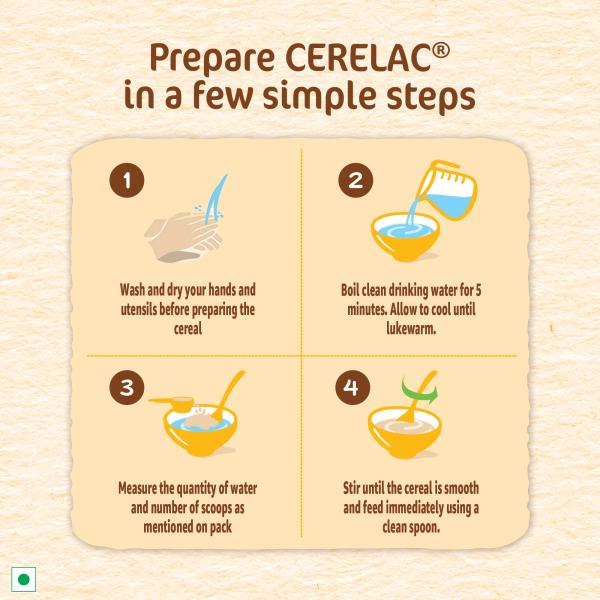 Prepare CERELAC®
in a few simple steps

1

Wash and dry your hands and utensils before preparing the cereal

2

Boil clean drinking water for 5 minutes. Allow to cool until lukewarm.

3

Measure the quantity of water and number of scoops as mentioned on pack

4

Stir until the cereal is smooth and feed immediately using a clean spoon.