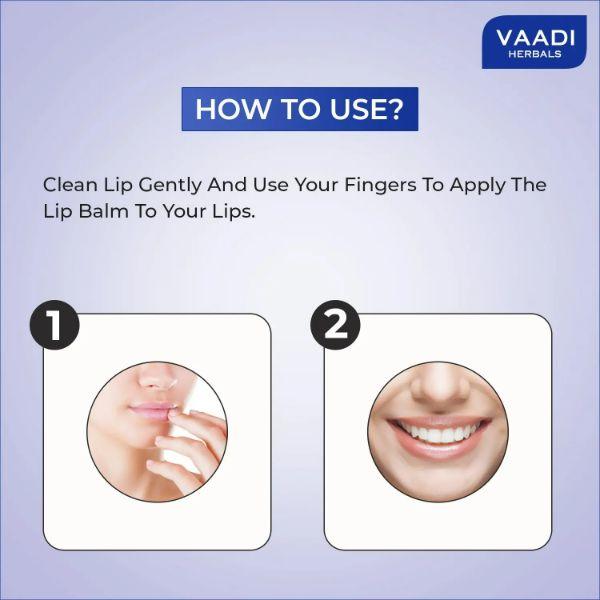 VAADI
HERBALS

HOW TO USE?

Clean Lip Gently And Use Your Fingers To Apply The Lip Balm To Your Lips.

1

2