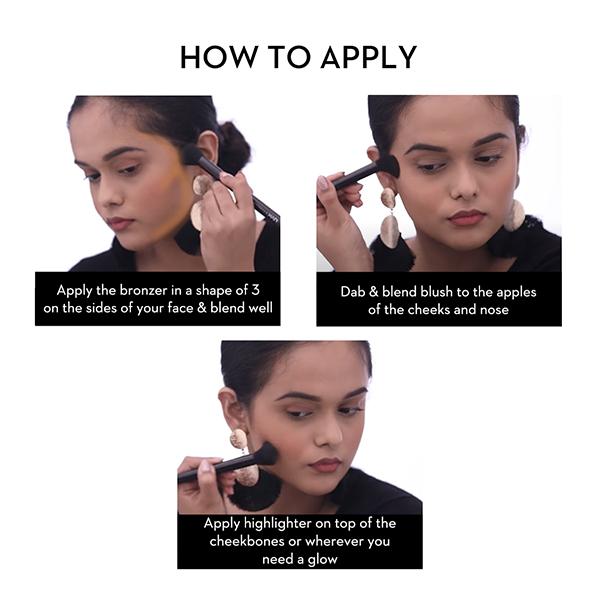 HOW TO APPLY

Apply the bronzer in a shape of 3 on the sides of your face & blend well

Dab & blend blush to the apples of the cheeks and nose

Apply highlighter on top of the cheekbones or wherever you need a glow