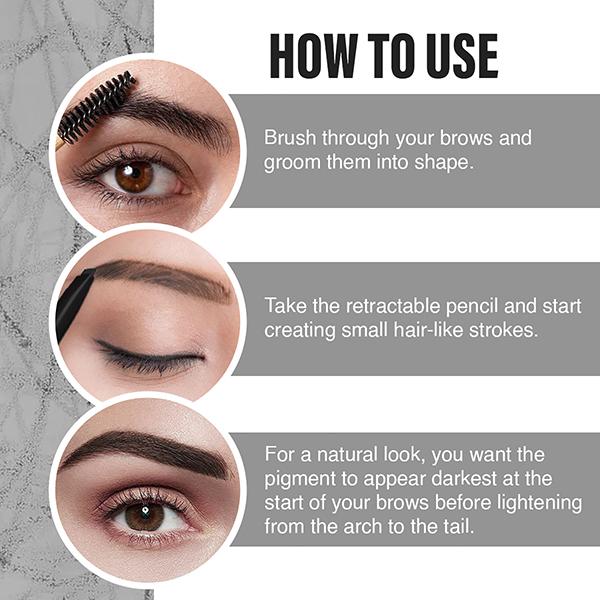 HOW TO USE

Brush through your brows and groom them into shape.

Take the retractable pencil and start creating small hair-like strokes.

For a natural look, you want the pigment to appear darkest at the start of your brows before lightening from the arch to the tail.