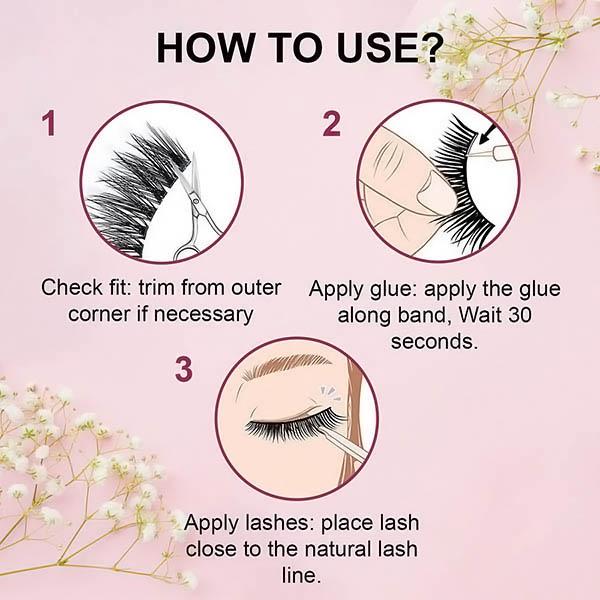 HOW TO USE?

1

Check fit: trim from outer corner if necessary

2

Apply glue: apply the glue along band, Wait 30 seconds.

3

Apply lashes: place lash close to the natural lash line.