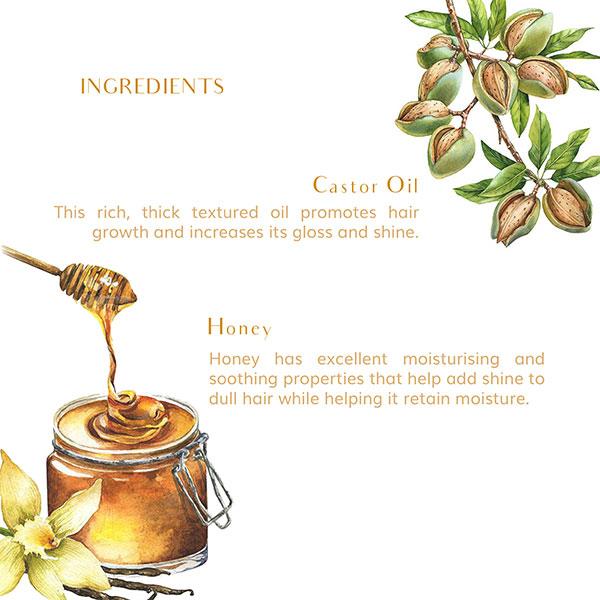 INGREDIENTS

Castor Oil

This rich, thick textured oil promotes hair growth and increases its gloss and shine.

Honey

Honey has excellent moisturising and soothing properties that help add shine to dull hair while helping it retain moisture.