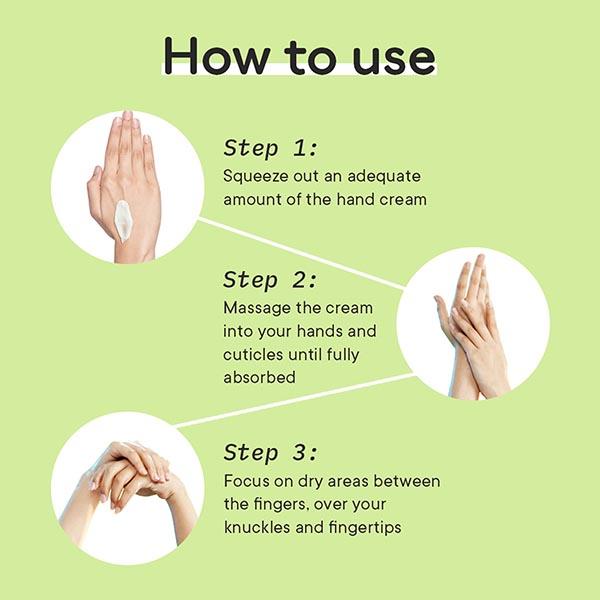 How to use

Step 1:
Squeeze out an adequate amount of the hand cream

Step 2:
Massage the cream into your hands and cuticles until fully absorbed

Step 3:
Focus on dry areas between the fingers, over your knuckles and fingertips