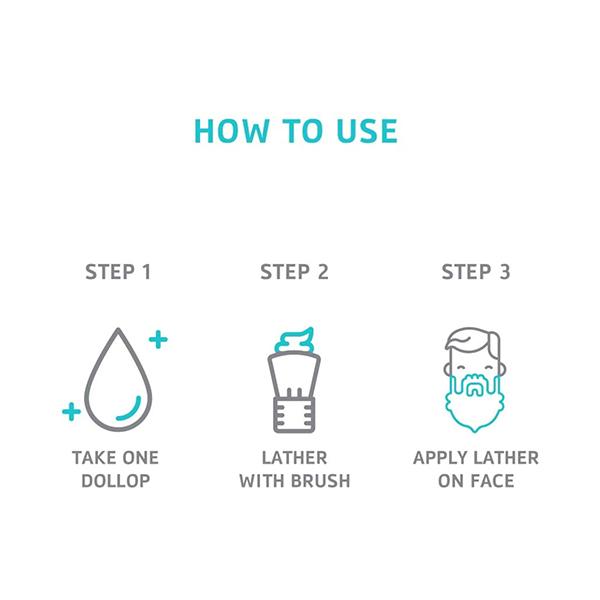 HOW TO USE

STEP 1

TAKE ONE DOLLOP

STEP 2

LATHER WITH BRUSH

STEP 3

APPLY LATHER ON FACE