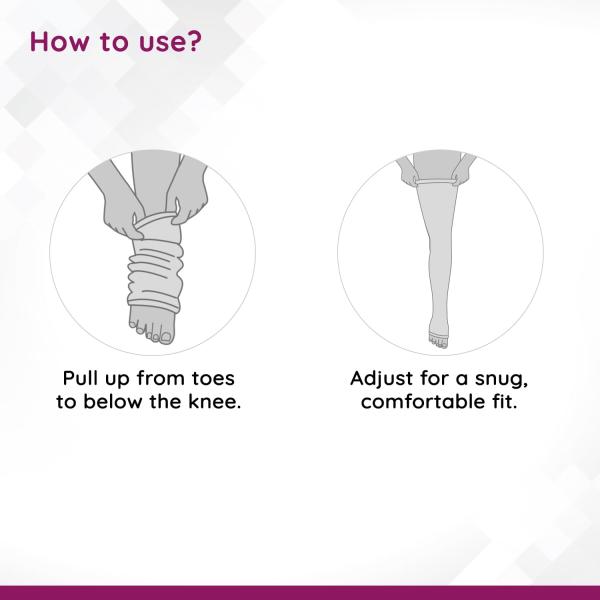 How to use?

Pull up from toes to below the knee.

Adjust for a snug, comfortable fit.