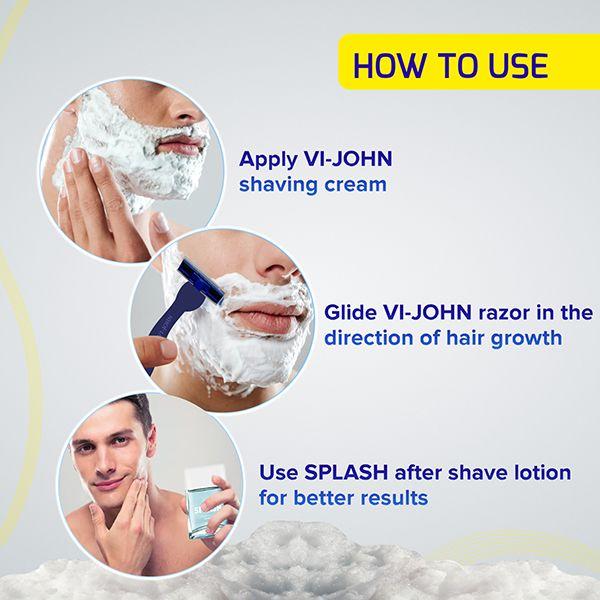 HOW TO USE

Apply VI-JOHN shaving cream

Glide VI-JOHN razor in the direction of hair growth

Use SPLASH after shave lotion for better results