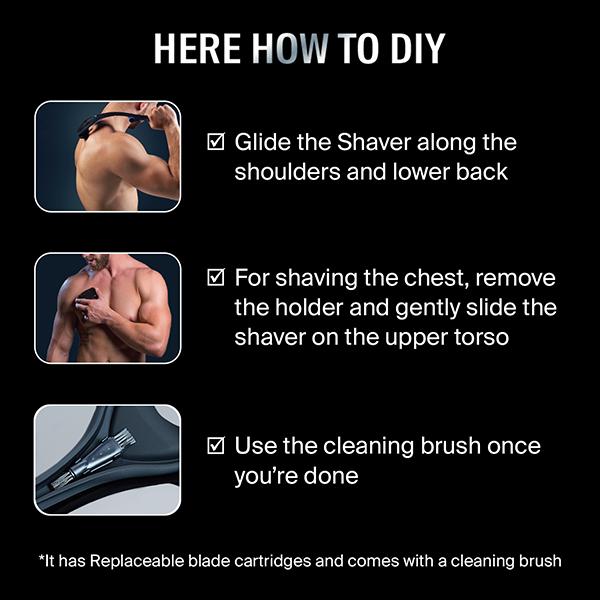 HERE HOW TO DIY

☑ Glide the Shaver along the shoulders and lower back

☑ For shaving the chest, remove the holder and gently slide the shaver on the upper torso

☑ Use the cleaning brush once you're done

*It has Replaceable blade cartridges and comes with a cleaning brush